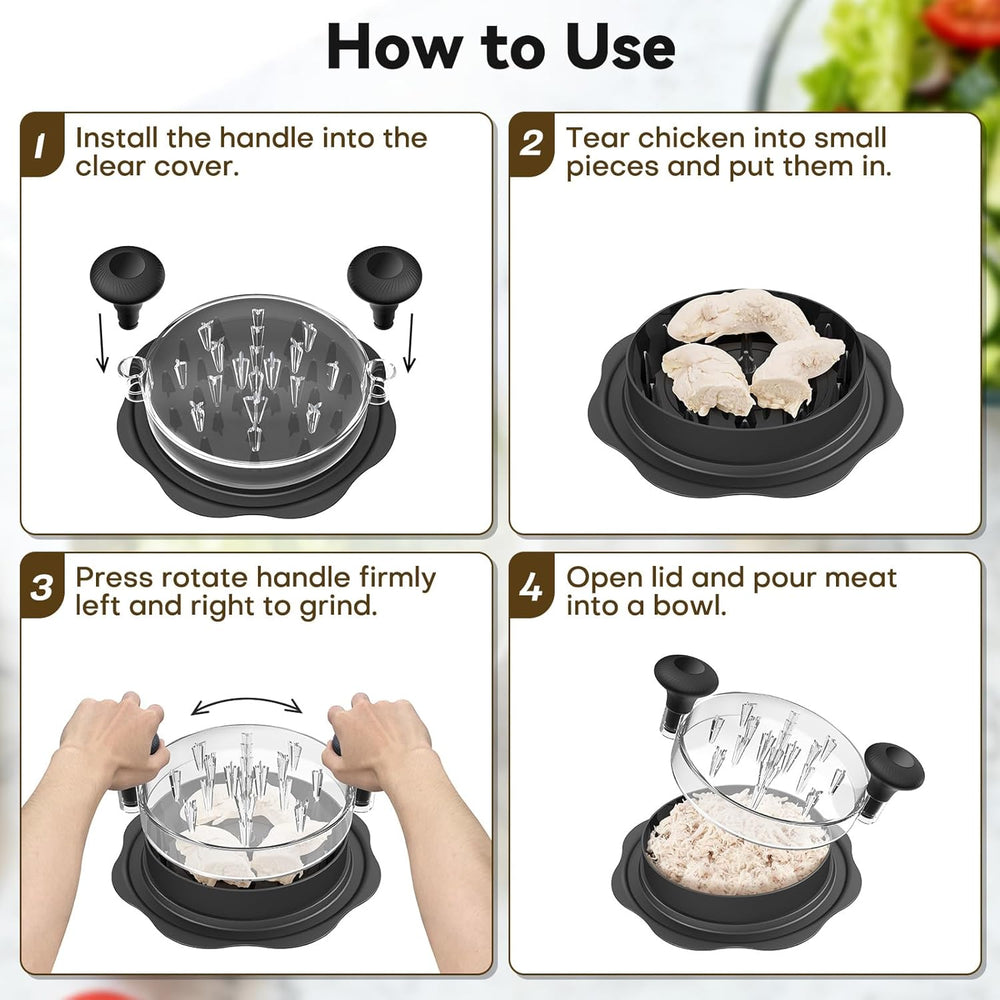 How to Use

1 Install the handle into the clear cover.

2 Tear chicken into small pieces and put them in.

3 Press rotate handle firmly left and right to grind.

4 Open lid and pour meat into a bowl.